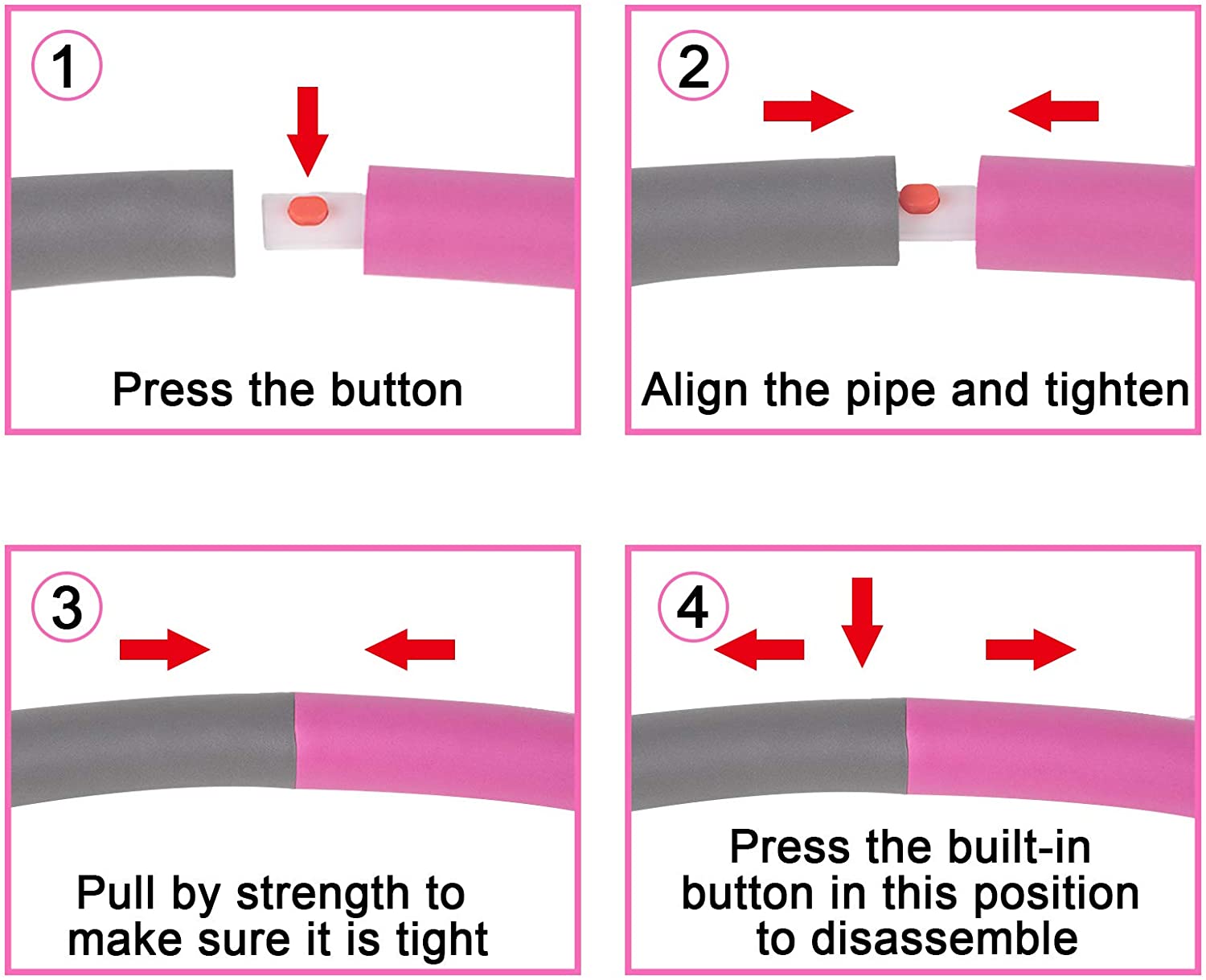 1

Press the button

2

Align the pipe and tighten

3

Pull by strength to make sure it is tight

4

Press the built-in button in this position to disassemble